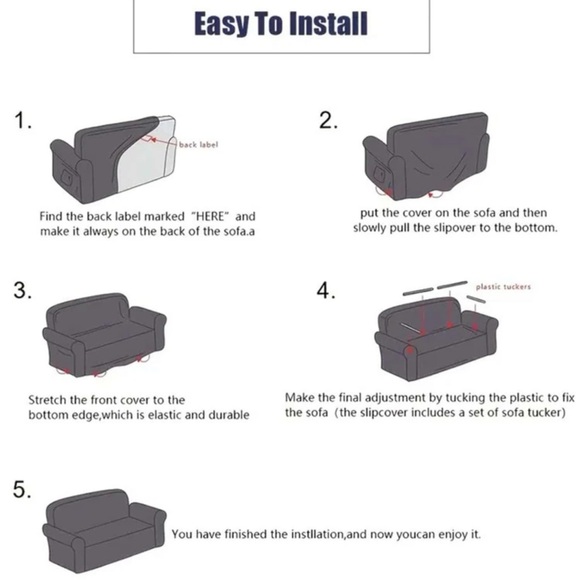 Easy To Install

1.

back label

Find the back label marked "HERE" and make it always on the back of the sofa.a

2.

put the cover on the sofa and then slowly pull the slipover to the bottom.

3.

Stretch the front cover to the bottom edge,which is elastic and durable

4.

plastic tuckers

Make the final adjustment by tucking the plastic to fix the sofa (the slipcover includes a set of sofa tucker)

5.

You have finished the instllation,and now youcan enjoy it.